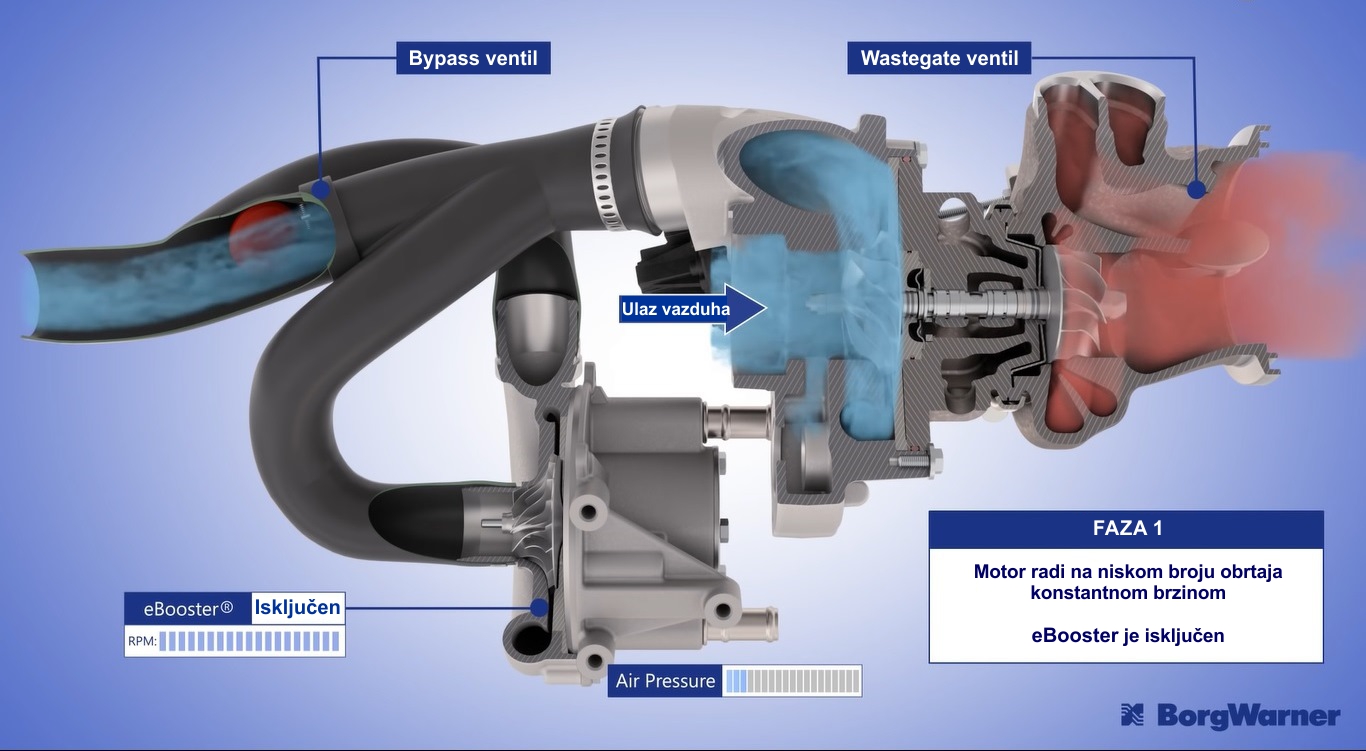 Bypass ventil

Wastegate ventil

Ulaz vazduha

eBooster® Isključen

RPM:

Air Pressure

FAZA 1

Motor radi na niskom broju obrtaja konstantnom brzinom

eBooster je isključen

BorgWarner